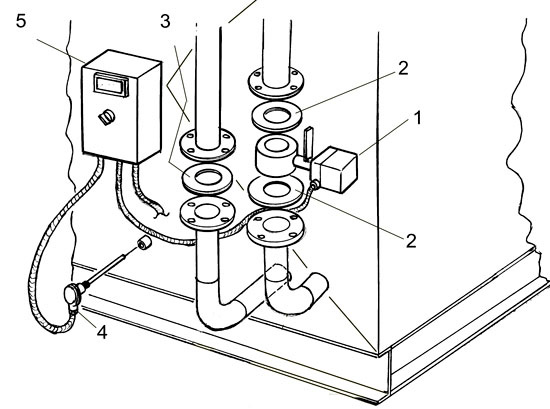 5
3
2
1
2
4